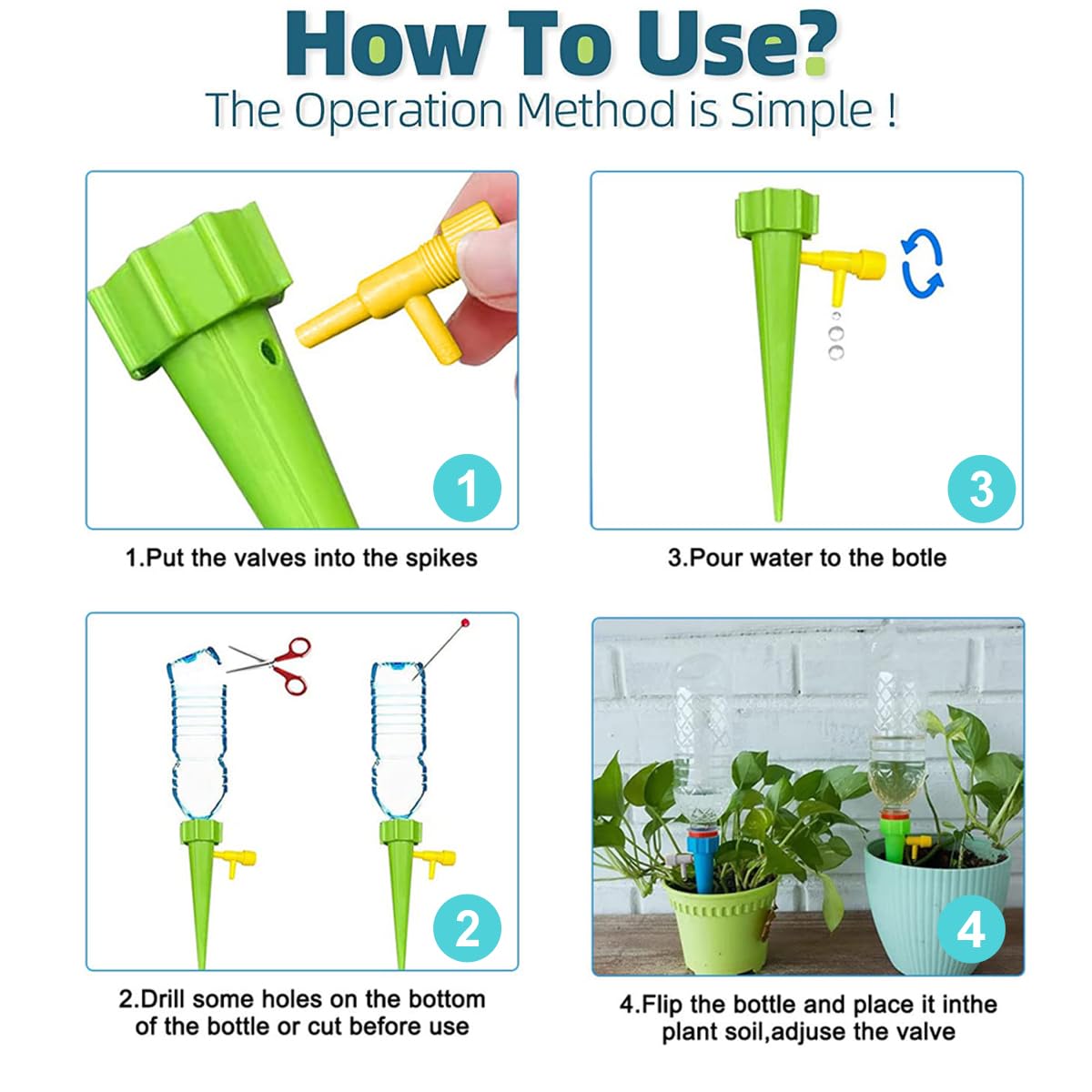 How To Use?
The Operation Method is Simple !

1

1.Put the valves into the spikes

3

3.Pour water to the botle

2

2.Drill some holes on the bottom of the bottle or cut before use

4

4.Flip the bottle and place it inthe plant soil,adjuse the valve